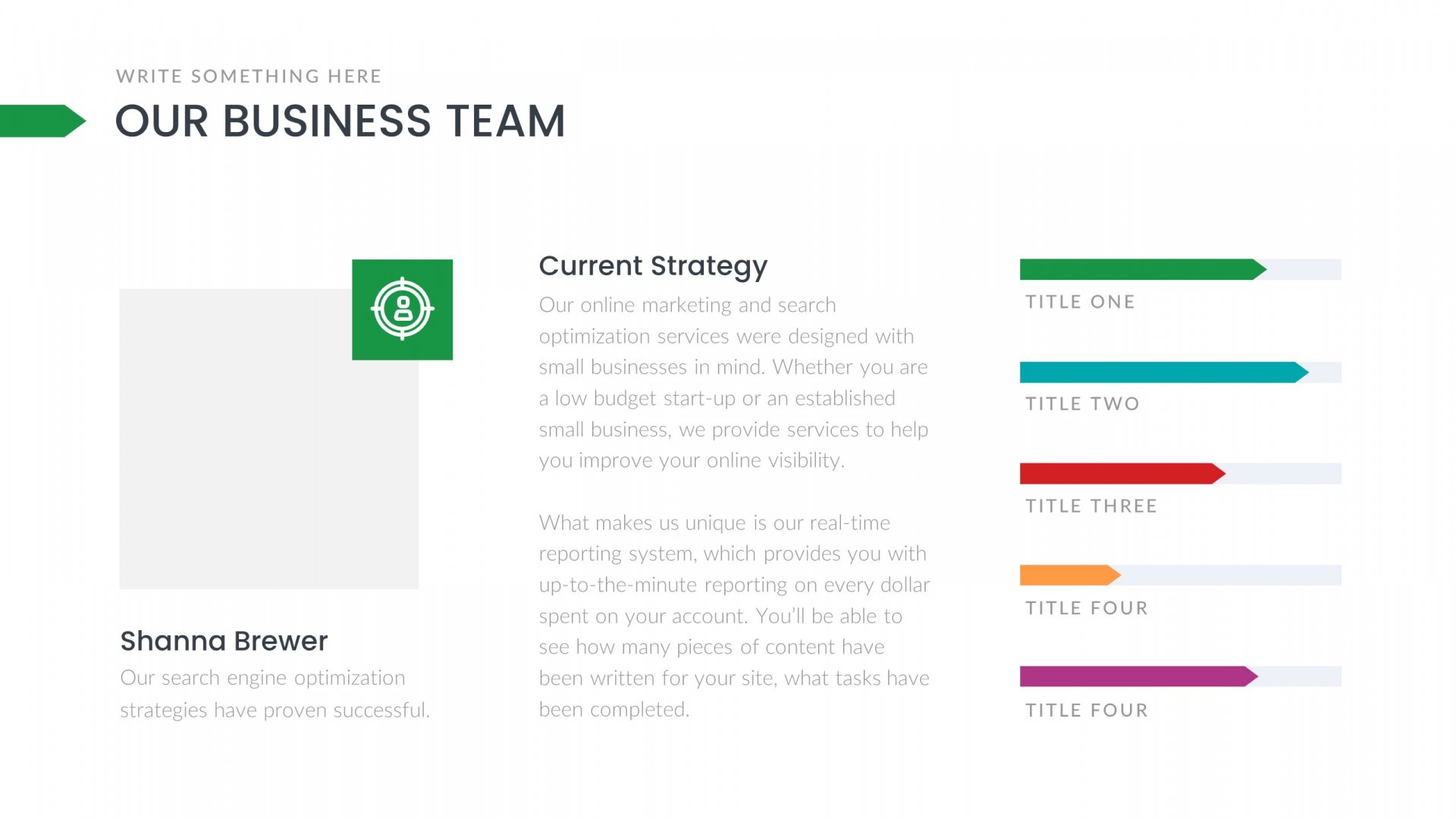 WRITE SOMETHING HERE

OUR BUSINESS TEAM

Shanna Brewer

Our search engine optimization strategies have proven successful.

Current Strategy

Our online marketing and search optimization services were designed with small businesses in mind. Whether you are a low budget start-up or an established small business, we provide services to help you improve your online visibility.

What makes us unique is our real-time reporting system, which provides you with up-to-the-minute reporting on every dollar spent on your account. You'll be able to see how many pieces of content have been written for your site, what tasks have been completed.

TITLE ONE

TITLE TWO

TITLE THREE

TITLE FOUR

TITLE FOUR