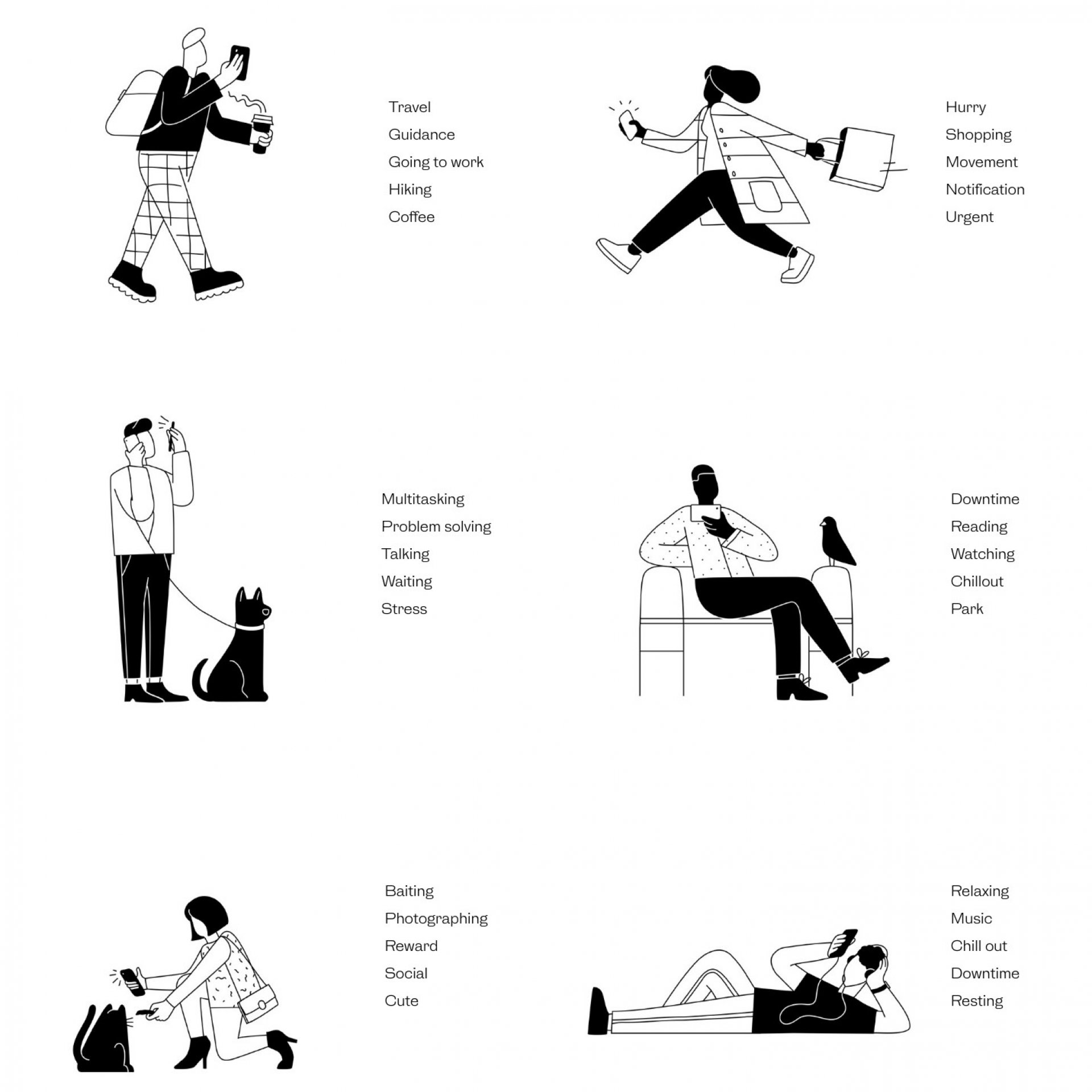 Travel
Guidance
Going to work
Hiking
Coffee

Hurry
Shopping
Movement
Notification
Urgent

Multitasking
Problem solving
Talking
Waiting
Stress

Downtime
Reading
Watching
Chillout
Park

Baiting
Photographing
Reward
Social
Cute

Relaxing
Music
Chill out
Downtime
Resting