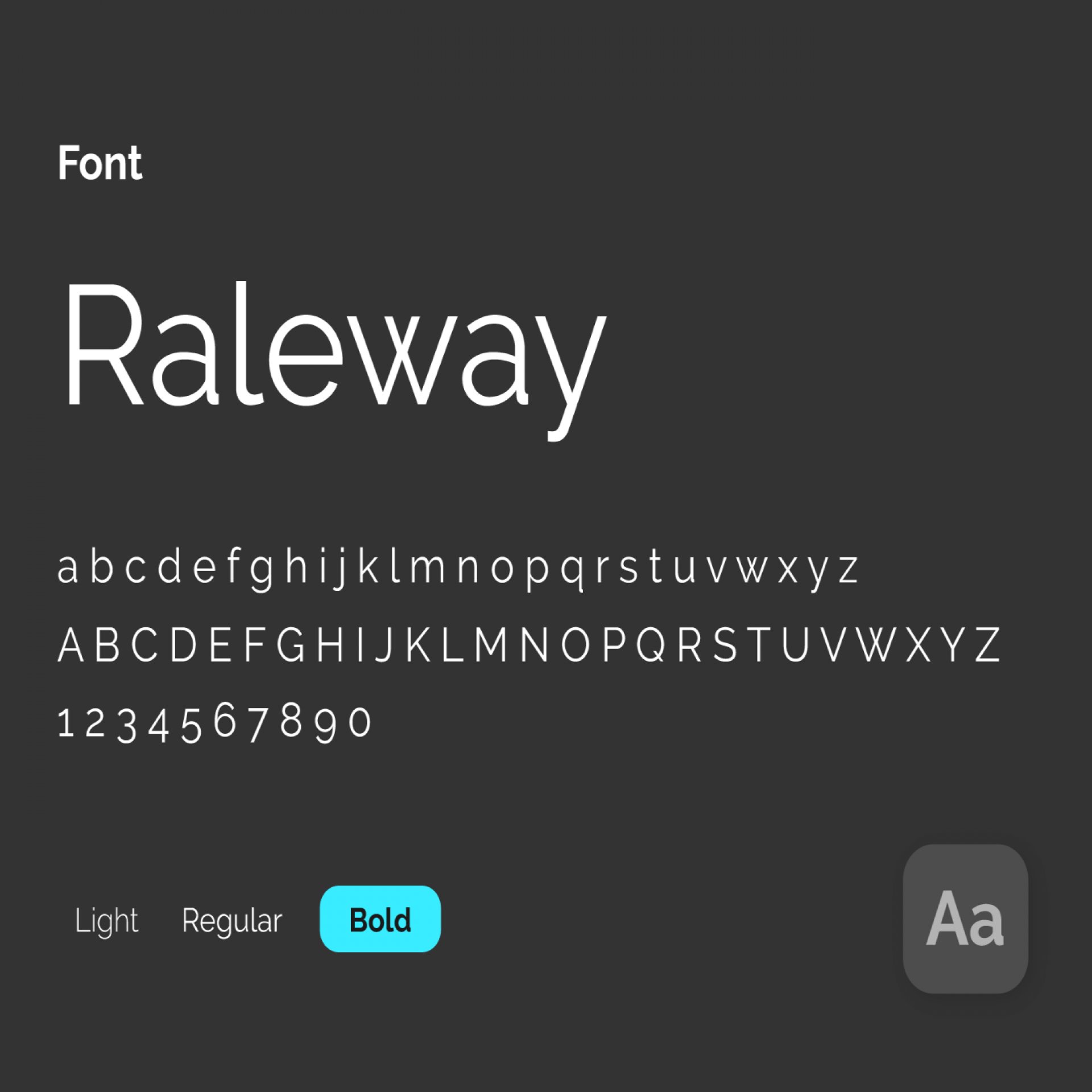 Font

Raleway

a b c d e f g h i j k l m n o p q r s t u v w x y z

A B C D E F G H I J K L M N O P Q R S T U V W X Y Z

1 2 3 4 5 6 7 8 9 0

Light Regular Bold

Aa