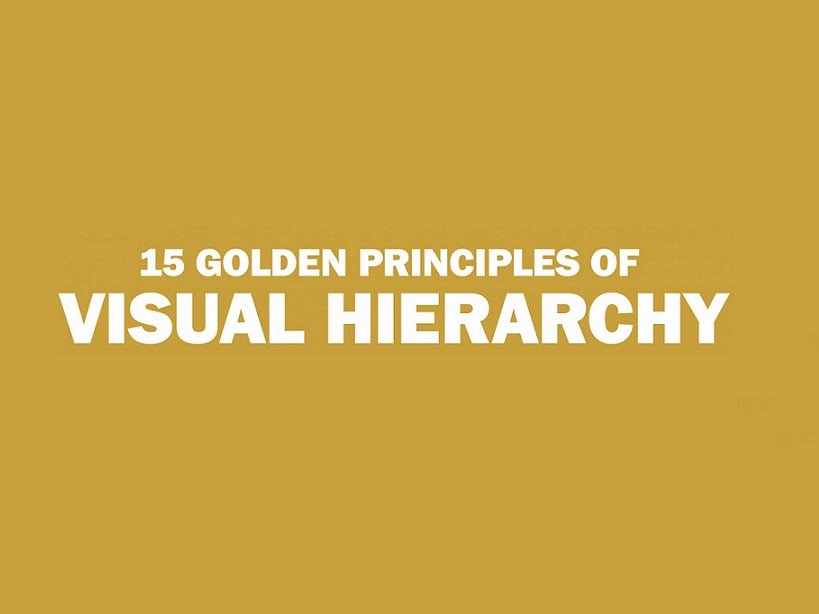 15 GOLDEN PRINCIPLES OF
VISUAL HIERARCHY