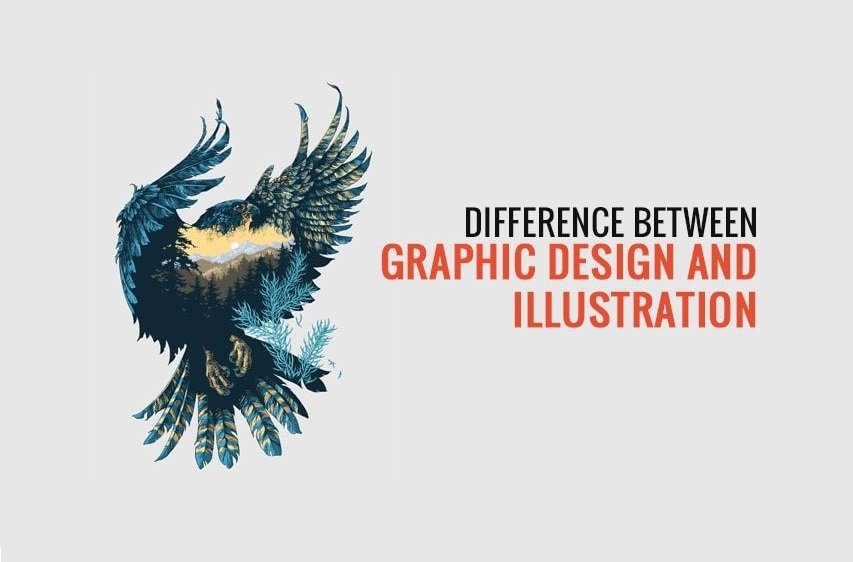 DIFFERENCE BETWEEN
GRAPHIC DESIGN AND ILLUSTRATION